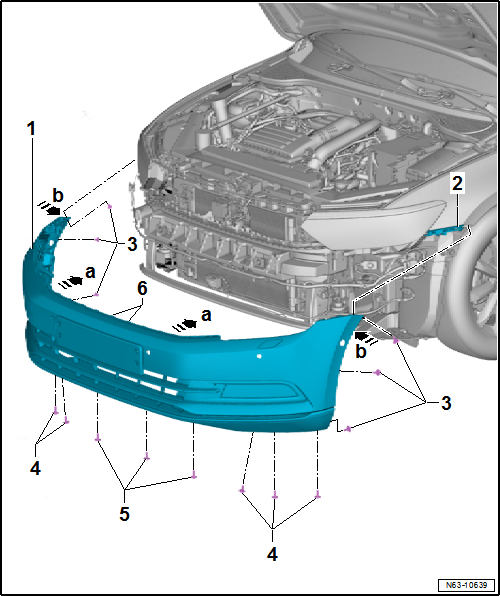 1
2
b
3
a
6
a
b
3
4
5
4
N63-10639