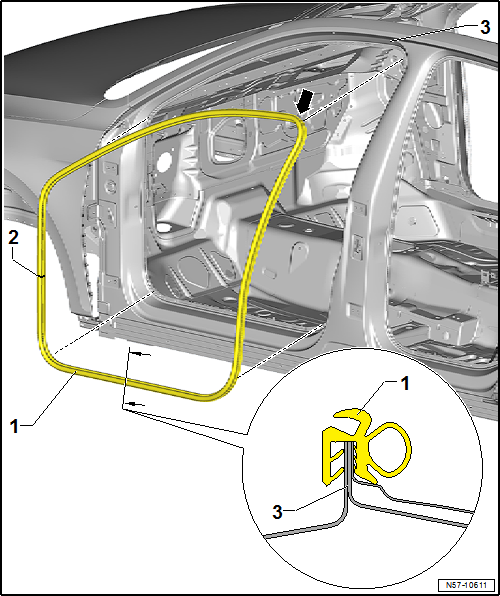 3
2
1
1
3
N57-10611