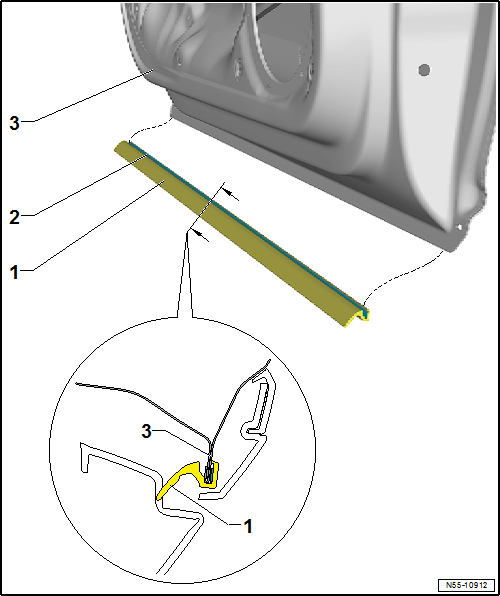 3
2
1
3
1
N55-10912