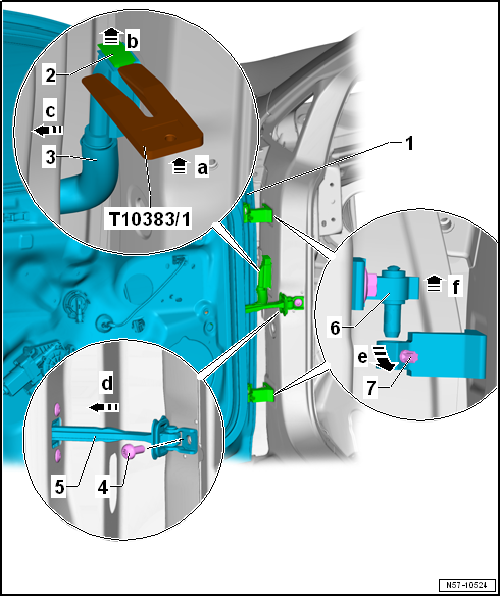 b
2
c
3
a
T10383/1
1
f
6
e
7
d
5
4
N57-10524