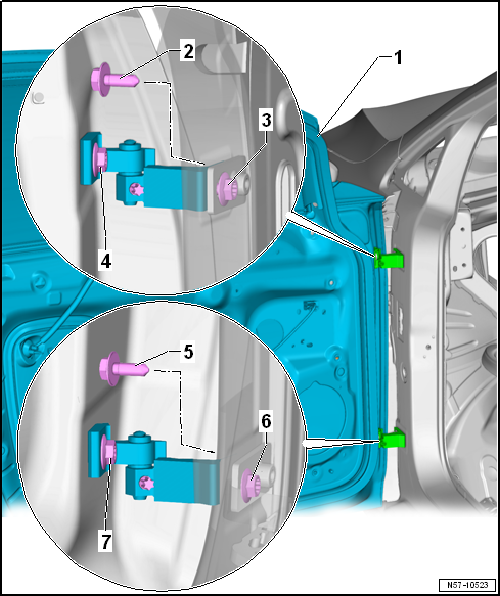 2
1
3
4
5
6
7
N57-10523