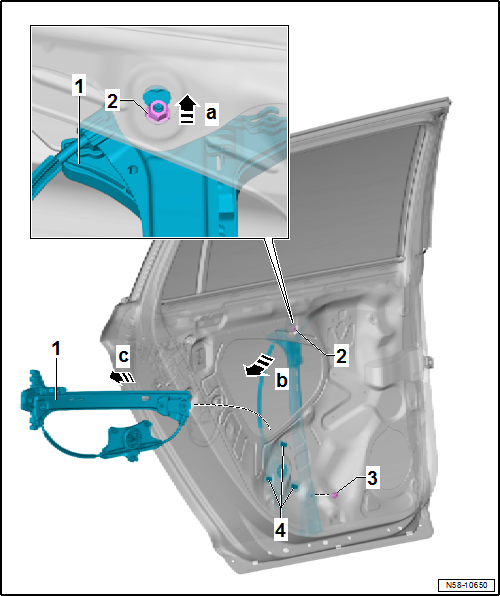 1
2
a
1
c
b
2
3
4
N58-10650