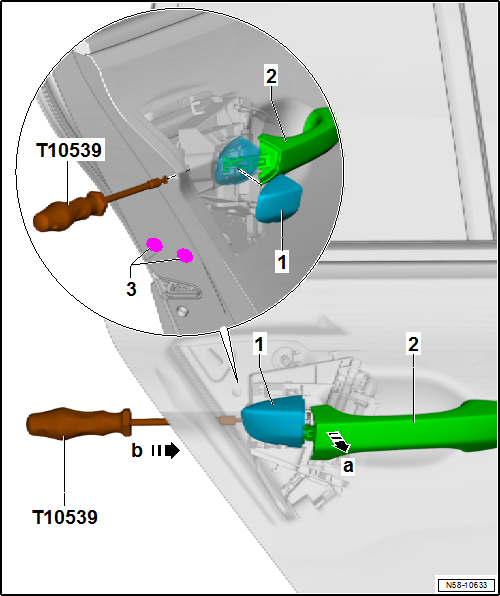 2

T10539

1

3

1

2

b

a

T10539

N58-10633