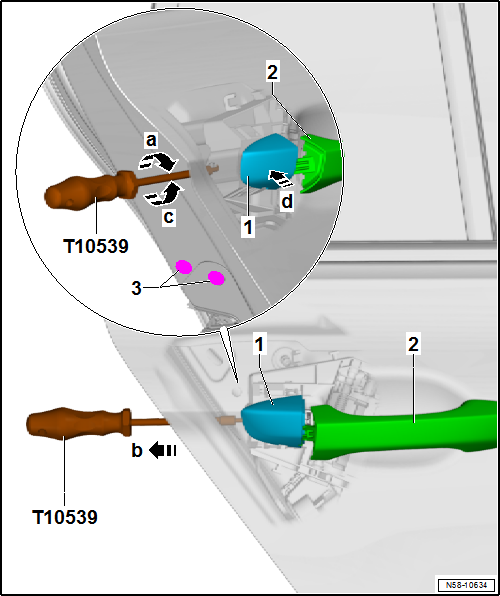 2
a
d
c
1
T10539
3
1
2
b
T10539
N58-10634