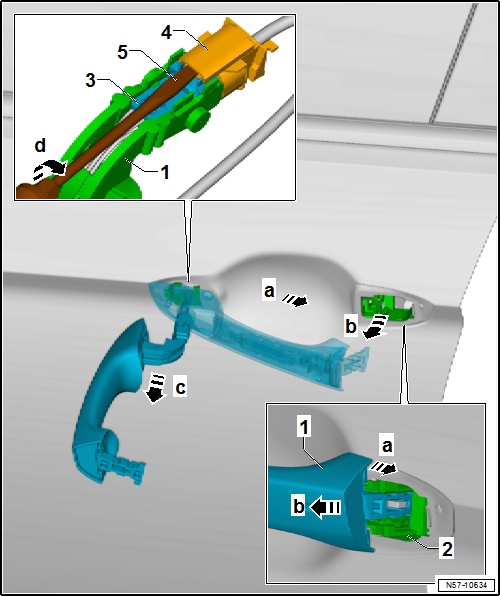 4
5
3
d
1
a
b
c
1
a
b
2
N57-10634