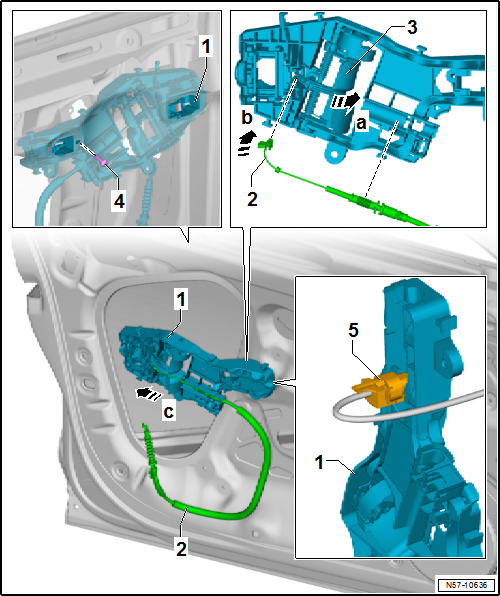 1
4
3
b
a
2
1
c
2
5
1
N57-10636