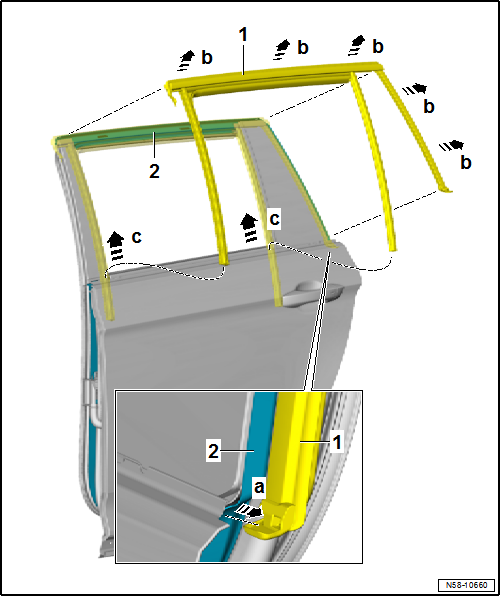 1
b
b
b
b
b
2
c
c
2
1
a
N58-10660