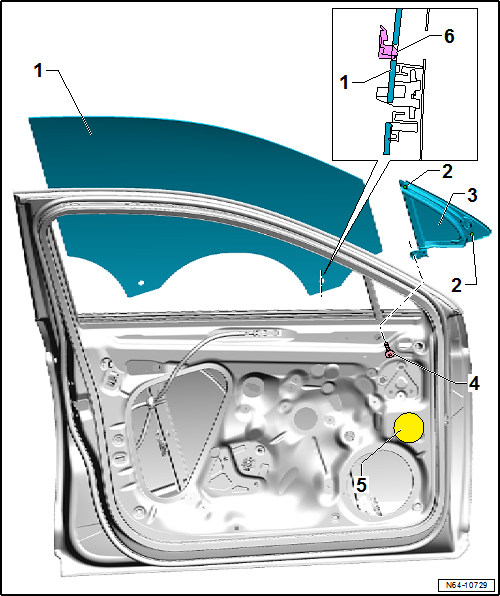 1
6
1
2
3
2
4
5
N64-10729