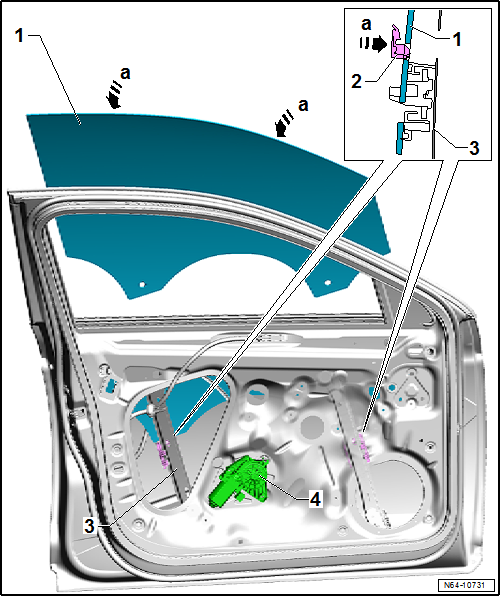 1
a
a
a
1
2
3
3
4
N64-10731