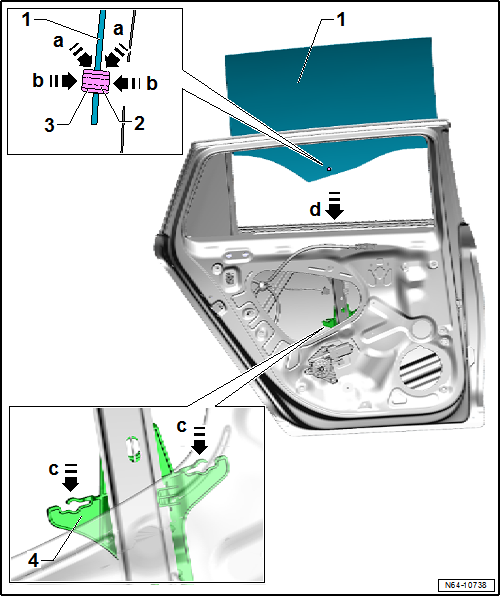 1
a
a
b
b
3
2
1
d
c
c
4
N64-10738