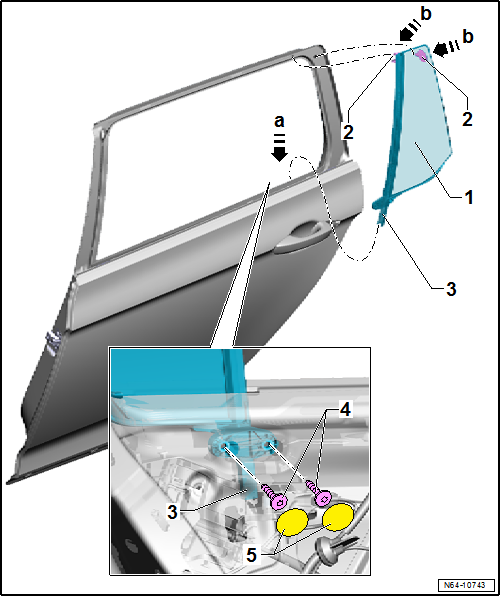 b
b
2
2
a
1
3
4
3
5
N64-10743