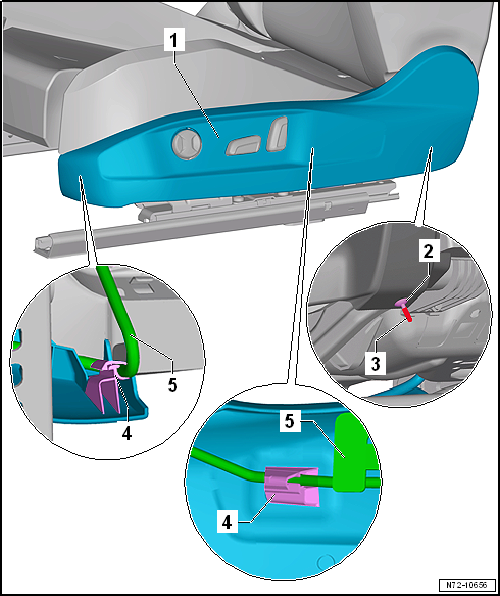 1

2

3

5

4

5

4

N72-10656