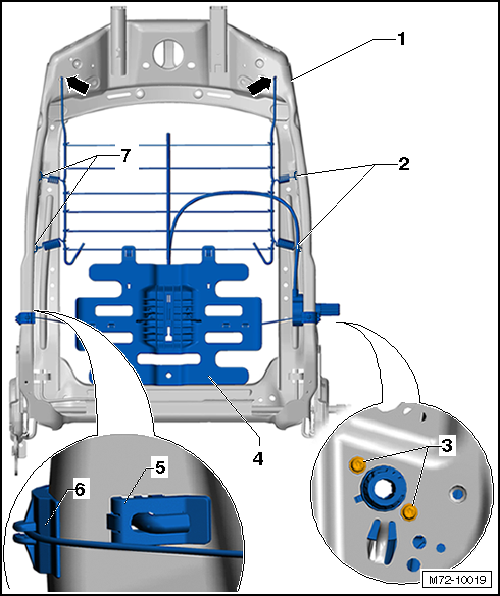 1
7
2
4
3
5
6
M72-10019