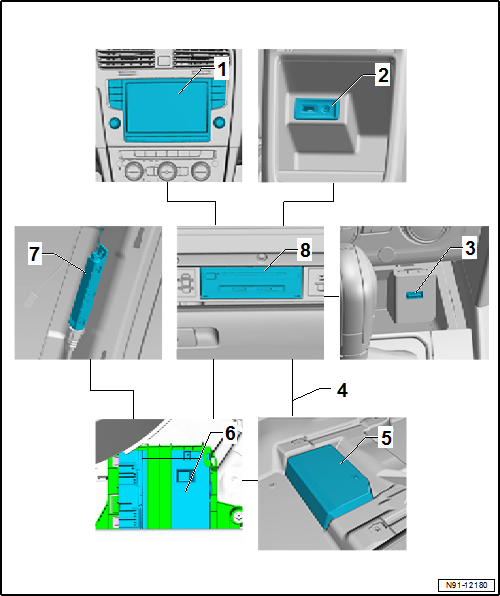 1
2
7
8
3
4
6
5
N91-12180