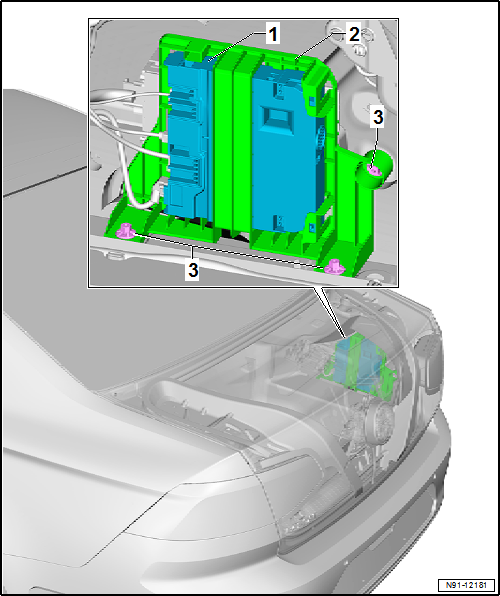 1
2
3
3
N91-12181