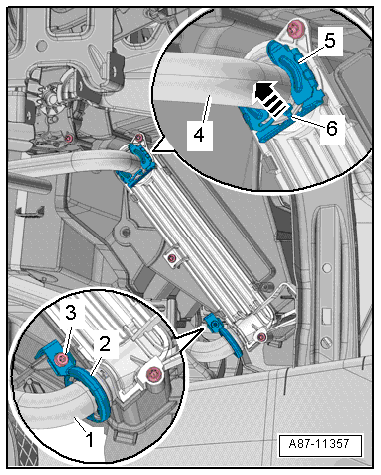 5
4
6
3
2
1
A87-11357