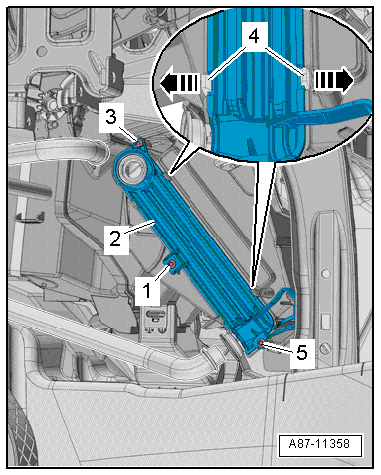 4
3
2
1
5
A87-11358