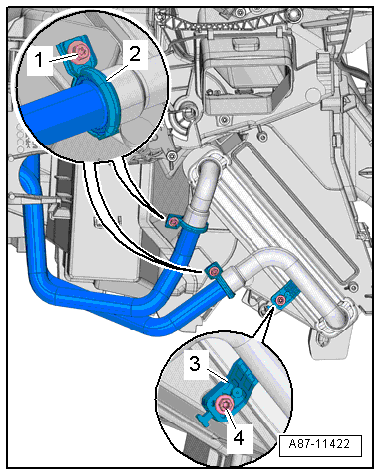 1
2
3
4
A87-11422