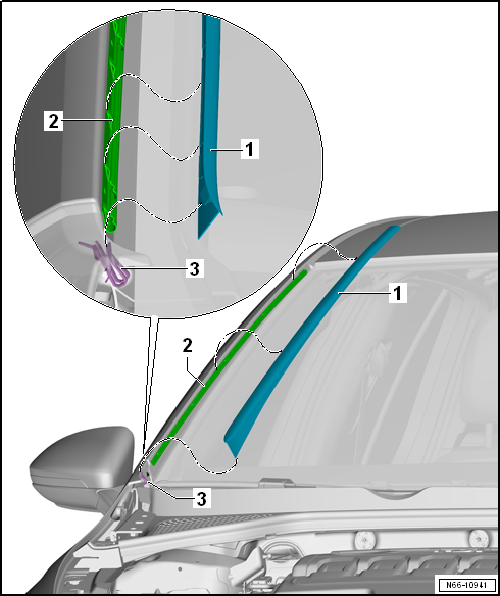 2
1
3
1
2
3
N66-10941