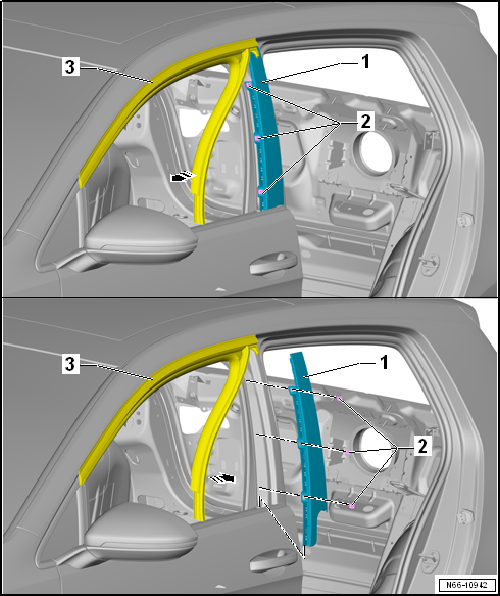 3
1
2
3
1
2
N66-10942