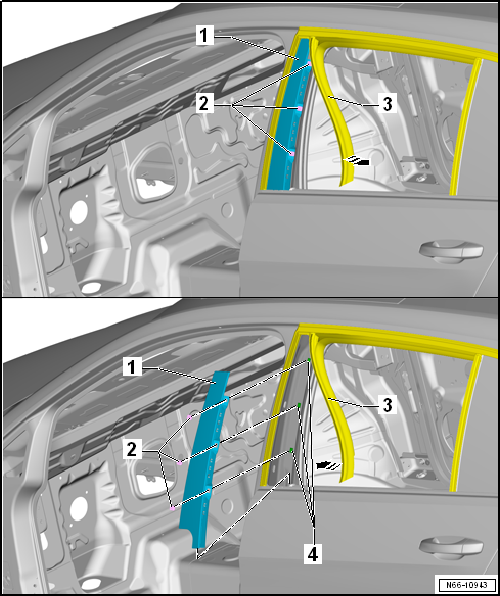 1
2
3

1
2
3
4

N66-10943