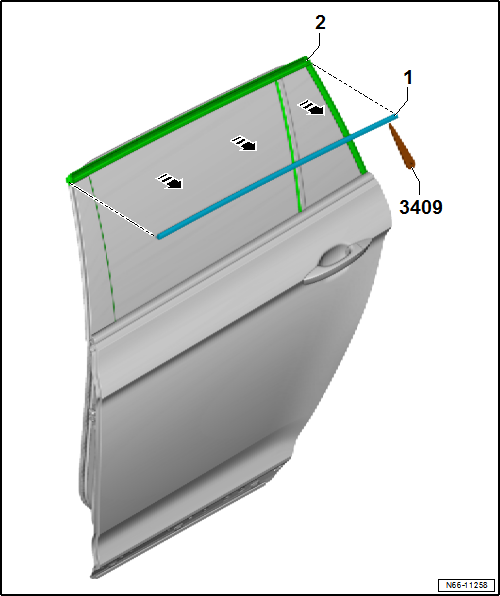 2

1

3409

N66-11258