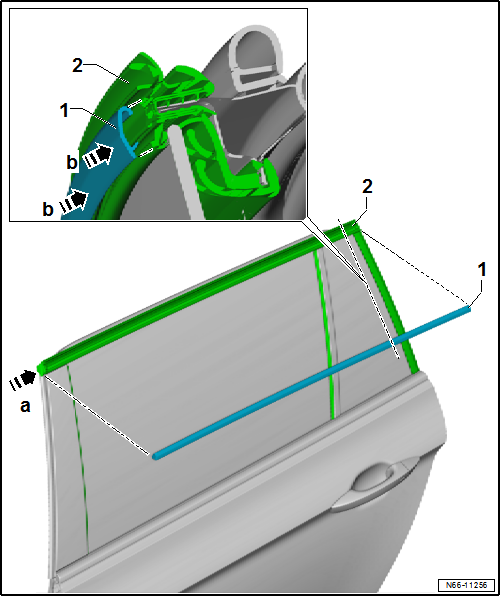 2
1
b
b
2
1
a
N66-11256