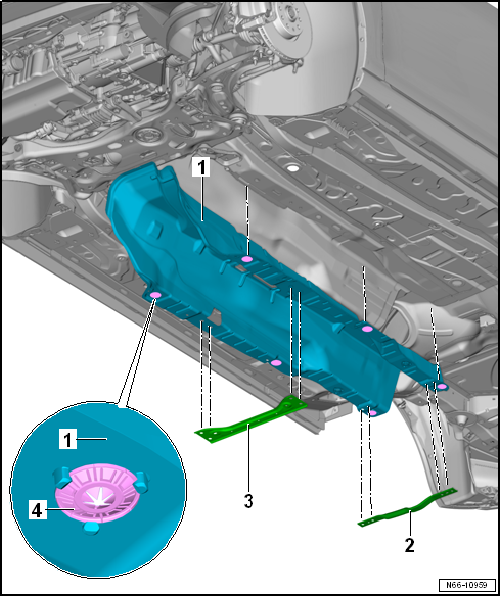 1

1

4

3

2

N66-10959