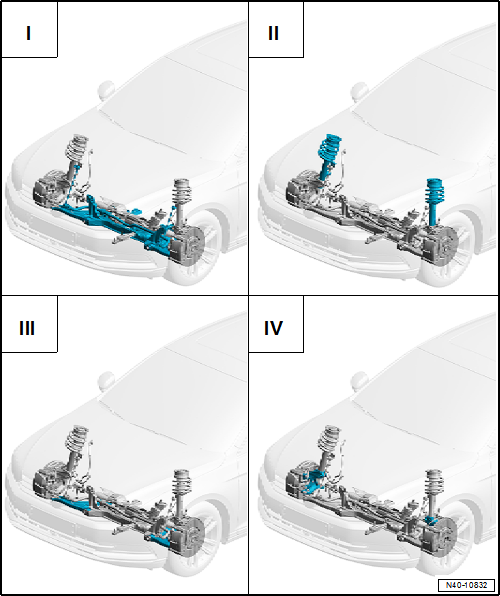 I

II

III

IV

N40-10832