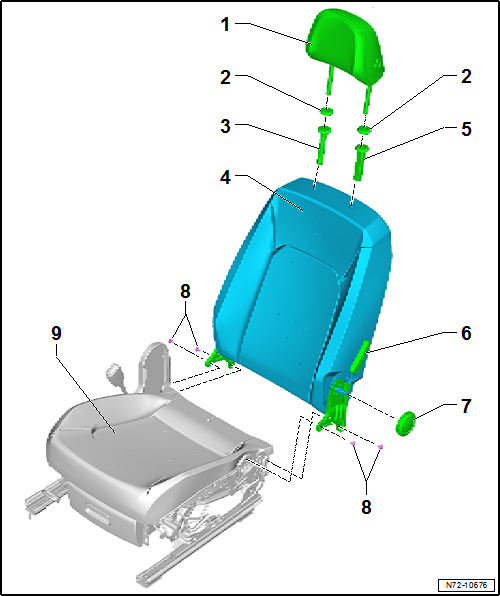 1
2
2
3
5
4
8
9
6
7
8
N72-10676