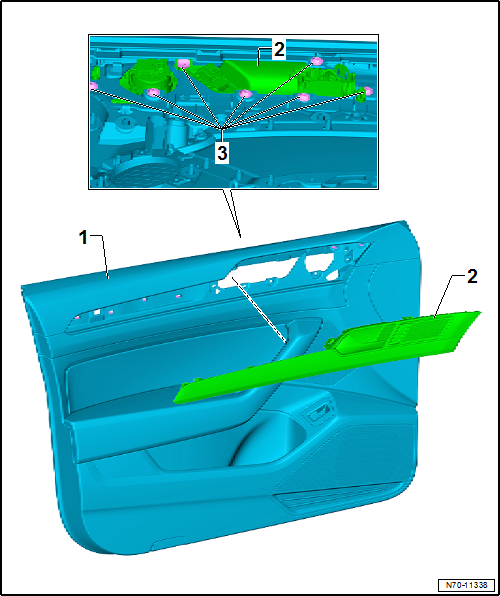 2

3

1

2

N70-11338